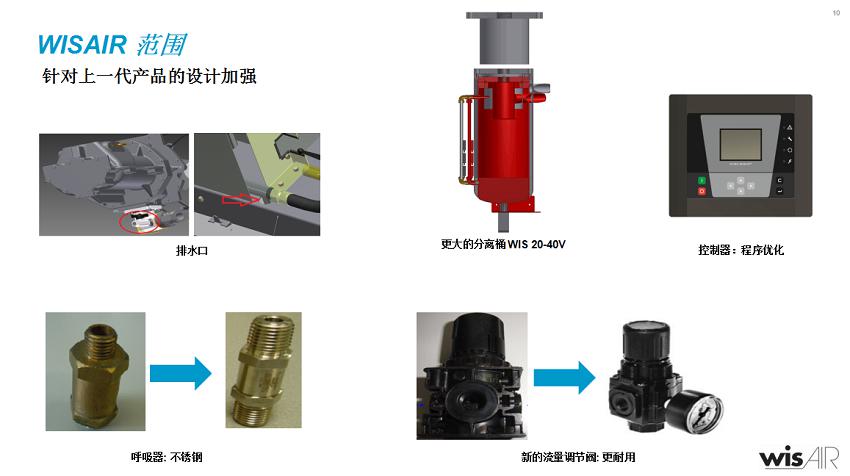 10

WISAIR 范围

针对上一代产品的设计加强

排水口

更大的分离桶 WIS 20-40V

控制器：程序优化

呼吸器: 不锈钢

新的流量调节阀: 更耐用

wisAIR